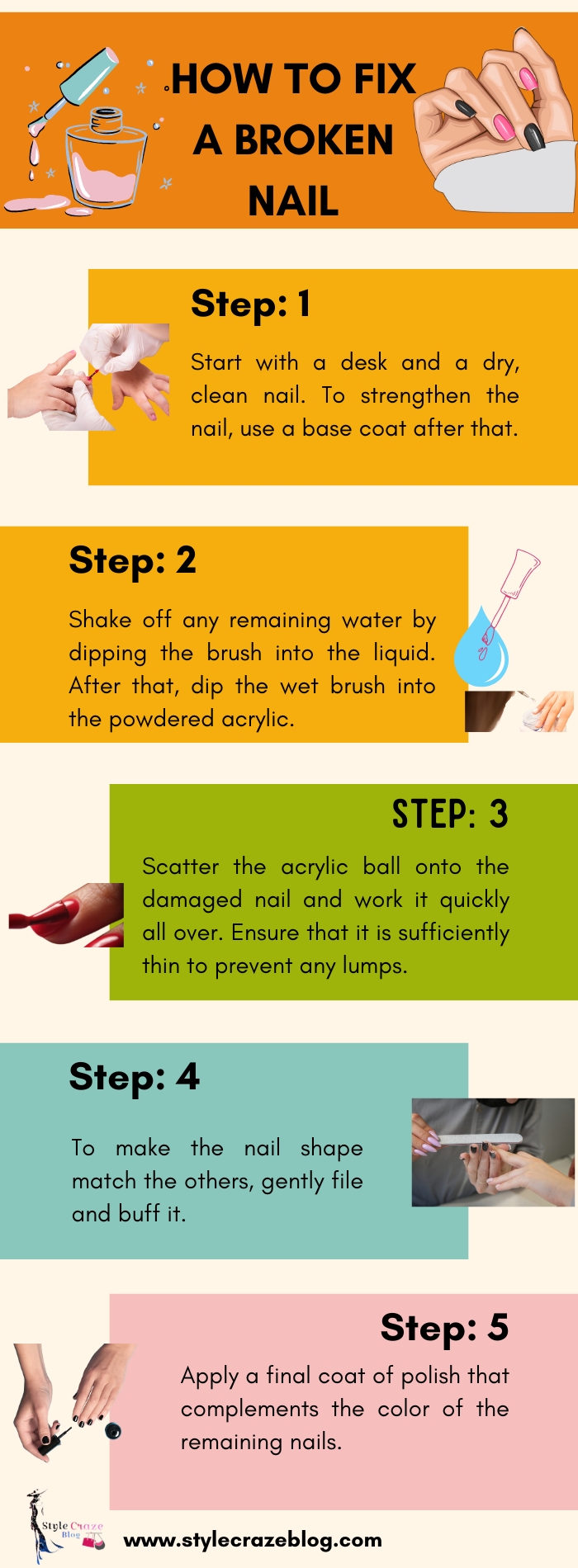 HOW TO FIX A BROKEN NAIL

Step: 1

Start with a desk and a dry, clean nail. To strengthen the nail, use a base coat after that.

Step: 2

Shake off any remaining water by dipping the brush into the liquid. After that, dip the wet brush into the powdered acrylic.

STEP: 3

Scatter the acrylic ball onto the damaged nail and work it quickly all over. Ensure that it is sufficiently thin to prevent any lumps.

Step: 4

To make the nail shape match the others, gently file and buff it.

Step: 5

Apply a final coat of polish that complements the color of the remaining nails.

Style Craze Blog

www.stylecrazeblog.com